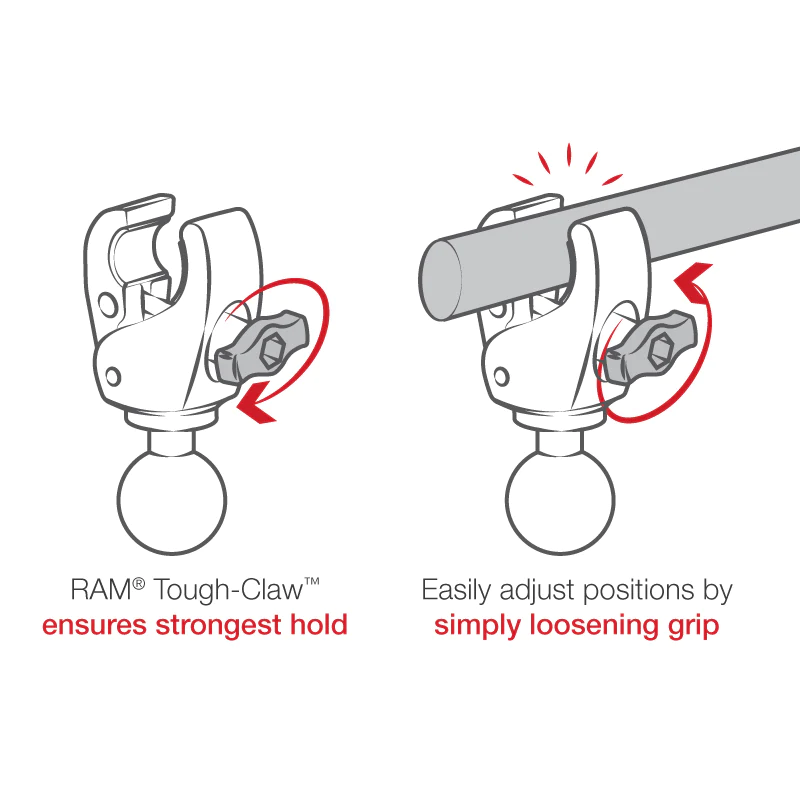 RAM® Tough-Claw™
ensures strongest hold

Easily adjust positions by
simply loosening grip