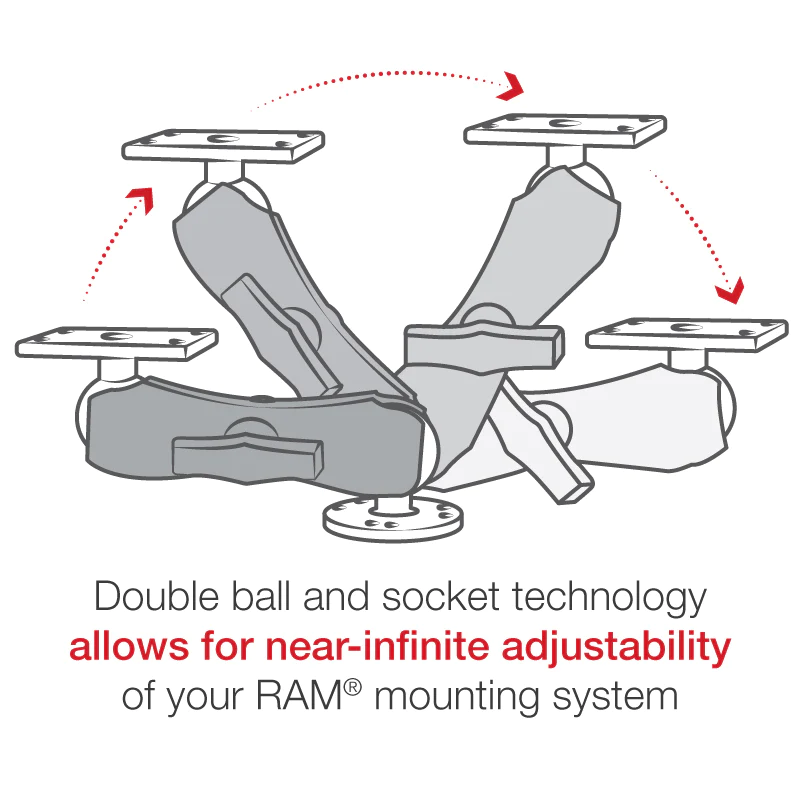 Double ball and socket technology
allows for near-infinite adjustability
of your RAM® mounting system